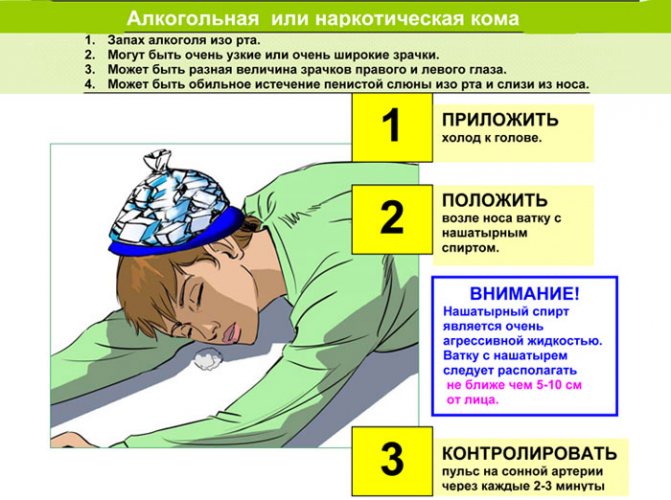 Алкогольная или наркотическая кома

1. Запах алкоголя изо рта.
2. Могут быть очень узкие или очень широкие зрачки.
3. Может быть разная величина зрачков правого и левого глаза.
4. Может быть обильное истечение пенистой слюны изо рта и слизи из носа.

1

ПРИЛОЖИТЬ
холод к голове.

2

ПОЛОЖИТЬ
возле носа ватку с нашатырным спиртом.

ВНИМАНИЕ!
Нашатырный спирт является очень агрессивной жидкостью. Ватку с нашатырем следует располагать не ближе чем 5-10 см от лица.

3

КОНТРОЛИРОВАТЬ
пульс на сонной артерии через каждые 2-3 минуты